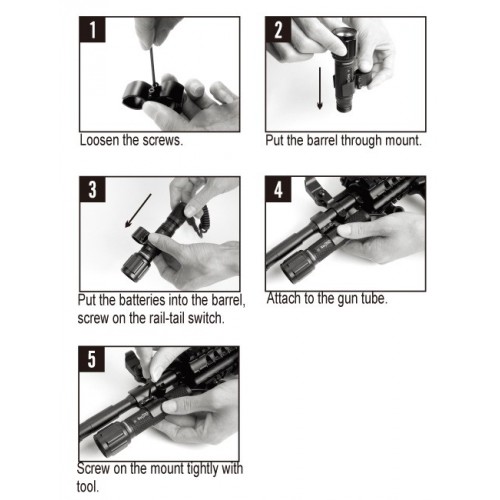 1
Loosen the screws.

2
Put the barrel through mount.

3
Put the batteries into the barrel, screw on the rail-tail switch.

4
Attach to the gun tube.

5
Screw on the mount tightly with tool.