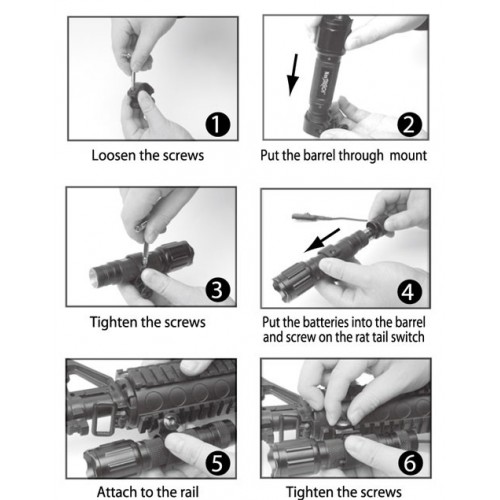 1
Loosen the screws

2
Put the barrel through mount

3
Tighten the screws

4
Put the batteries into the barrel and screw on the rat tail switch

5
Attach to the rail

6
Tighten the screws