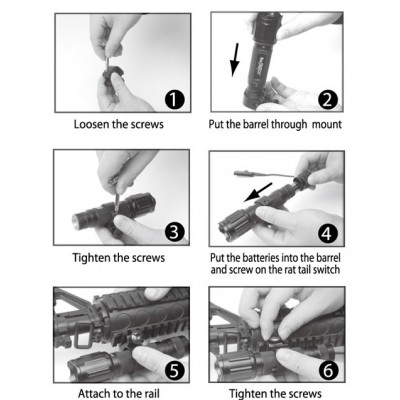 1
Loosen the screws

2
Put the barrel through mount

3
Tighten the screws

4
Put the batteries into the barrel and screw on the rat tail switch

5
Attach to the rail

6
Tighten the screws